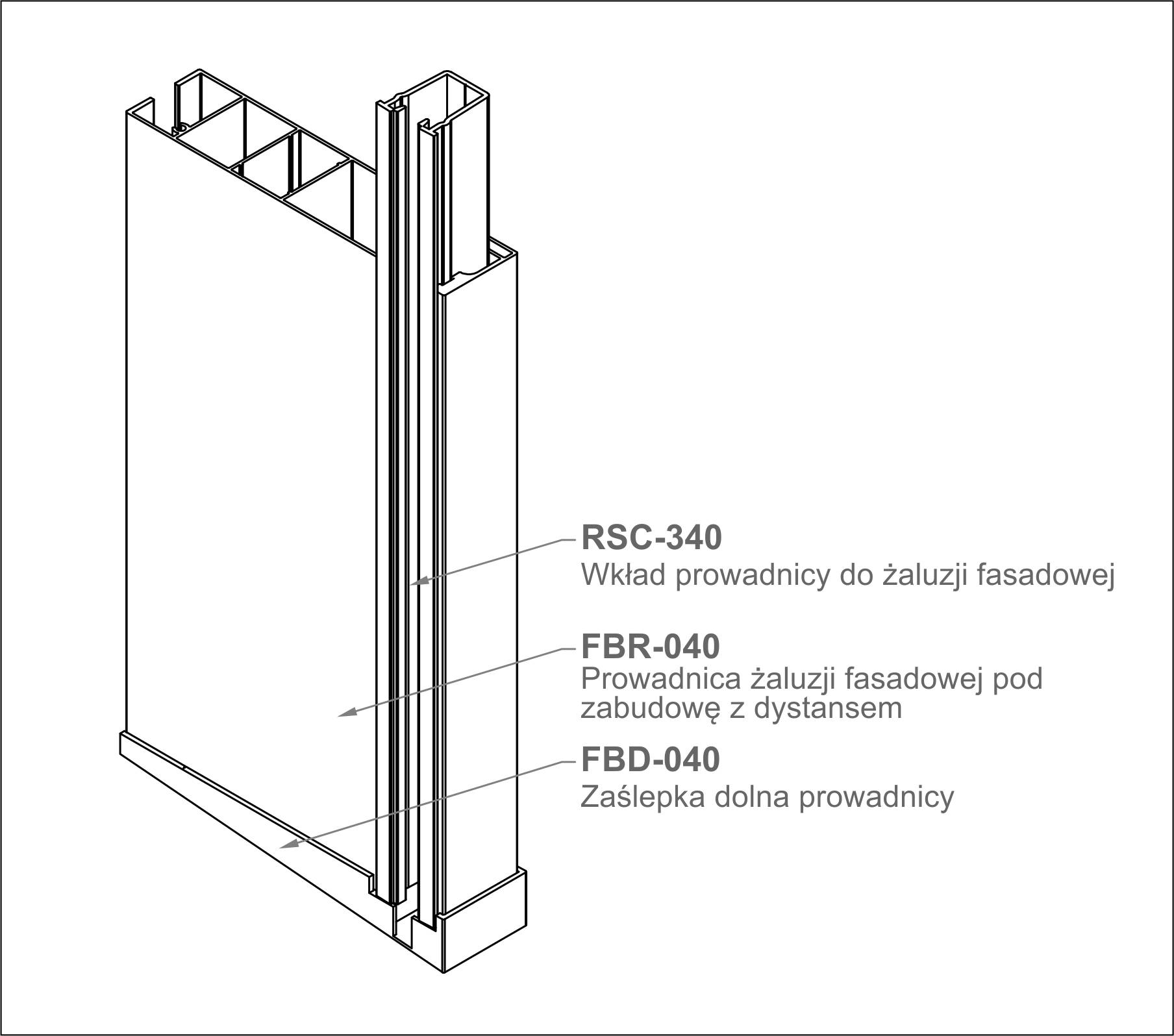 RSC-340
Wkład prowadnicy do żaluzji fasadowej

FBR-040
Prowadnica żaluzji fasadowej pod zabudowę z dystansem

FBD-040
Zaślepka dolna prowadnicy